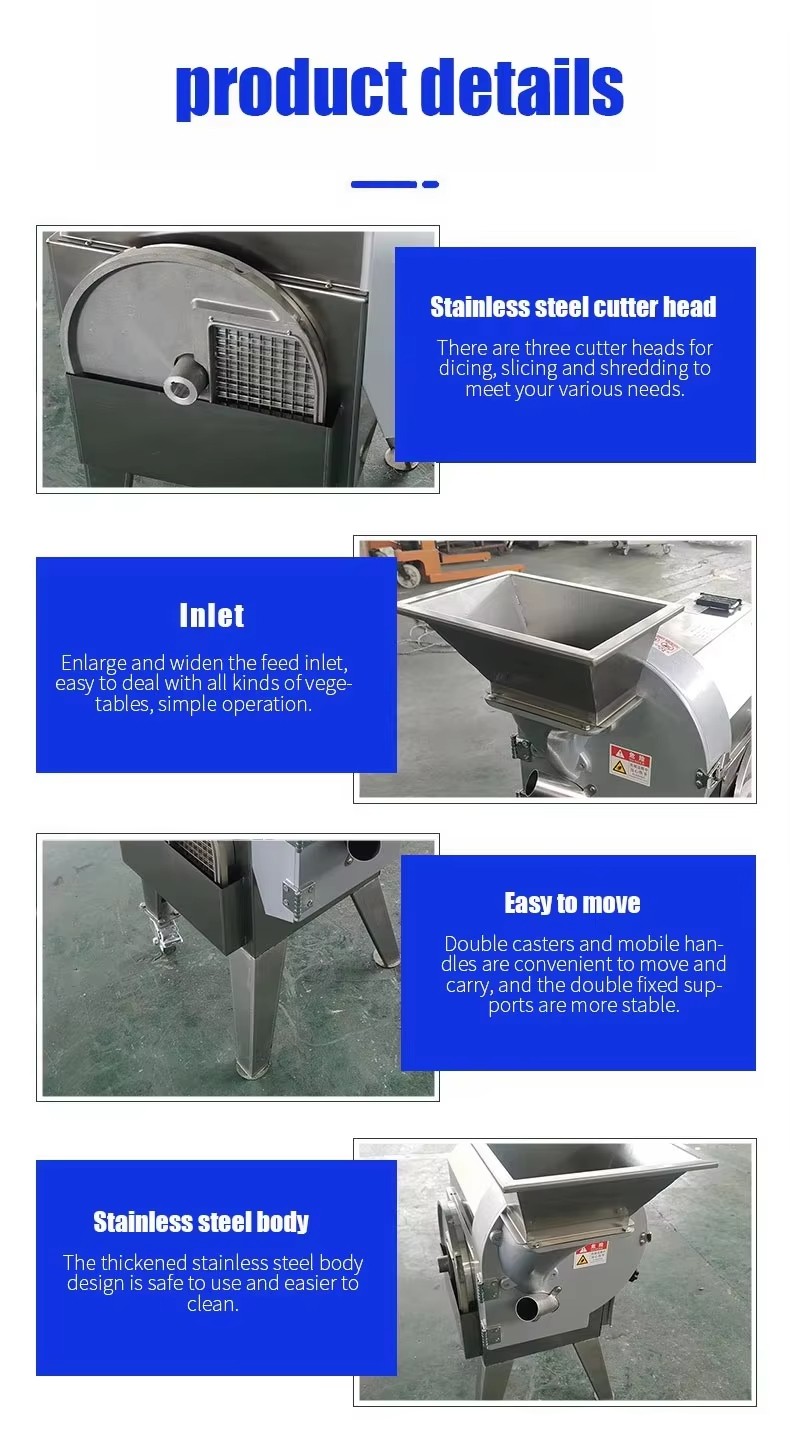 product details

Stainless steel cutter head

There are three cutter heads for dicing, slicing and shredding to meet your various needs.

Inlet

Enlarge and widen the feed inlet, easy to deal with all kinds of vegetables, simple operation.

Easy to move

Double casters and mobile handles are convenient to move and carry, and the double fixed supports are more stable.

Stainless steel body

The thickened stainless steel body design is safe to use and easier to clean.