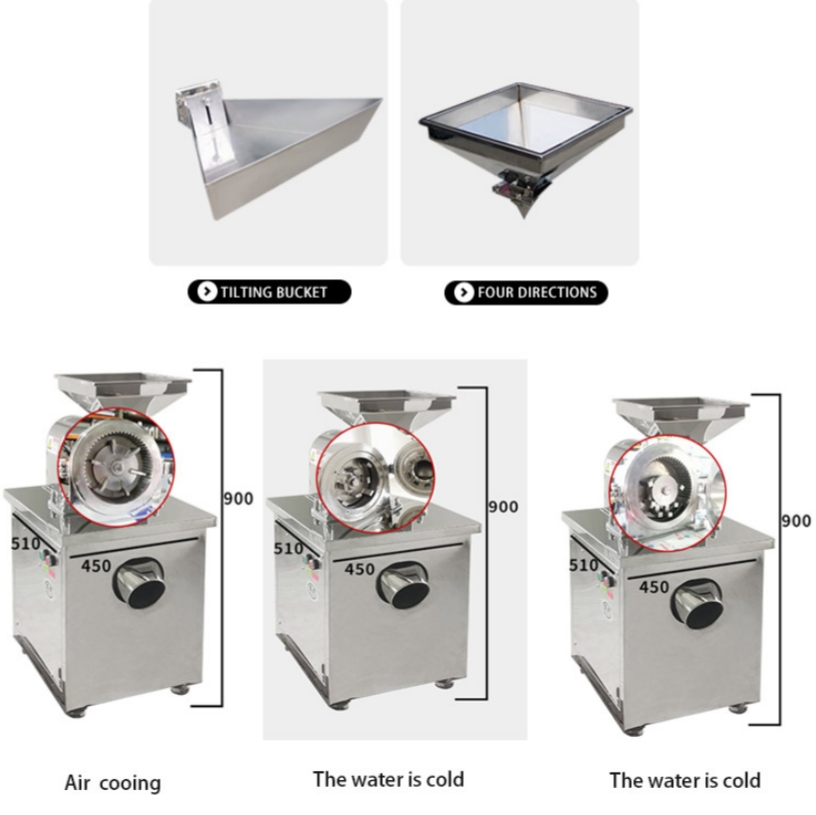 TILTING BUCKET

FOUR DIRECTIONS

900
510
450

900
510
450

900
510
450

Air cooing

The water is cold

The water is cold