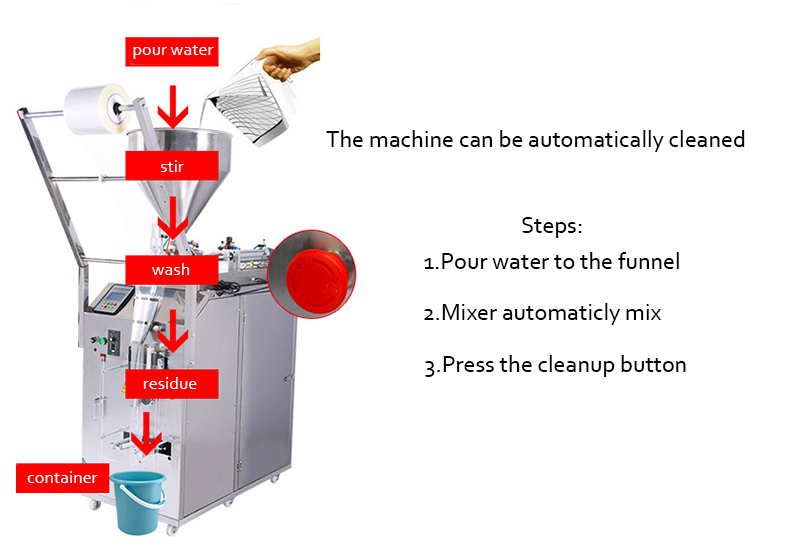 pour water

stir

wash

residue

container

The machine can be automatically cleaned

Steps:

1.Pour water to the funnel

2.Mixer automaticly mix

3.Press the cleanup button