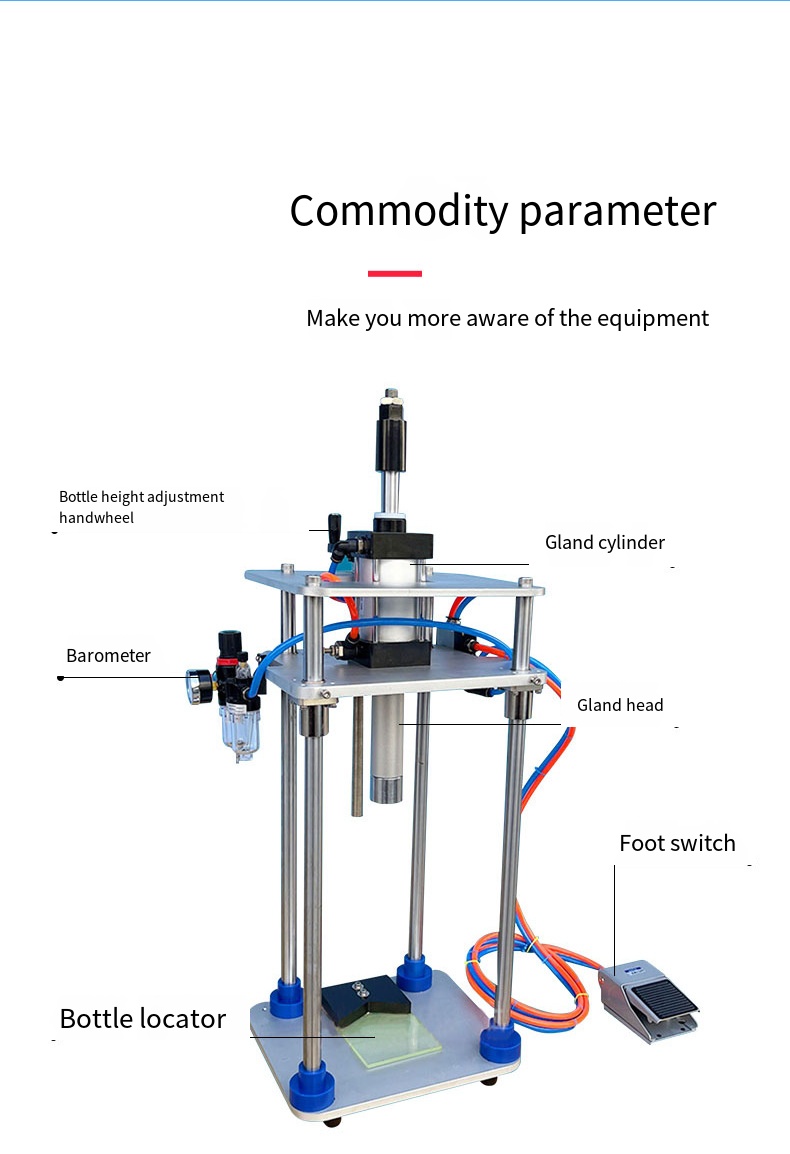 Commodity parameter

Make you more aware of the equipment

Bottle height adjustment handwheel

Gland cylinder

Barometer

Gland head

Foot switch

Bottle locator