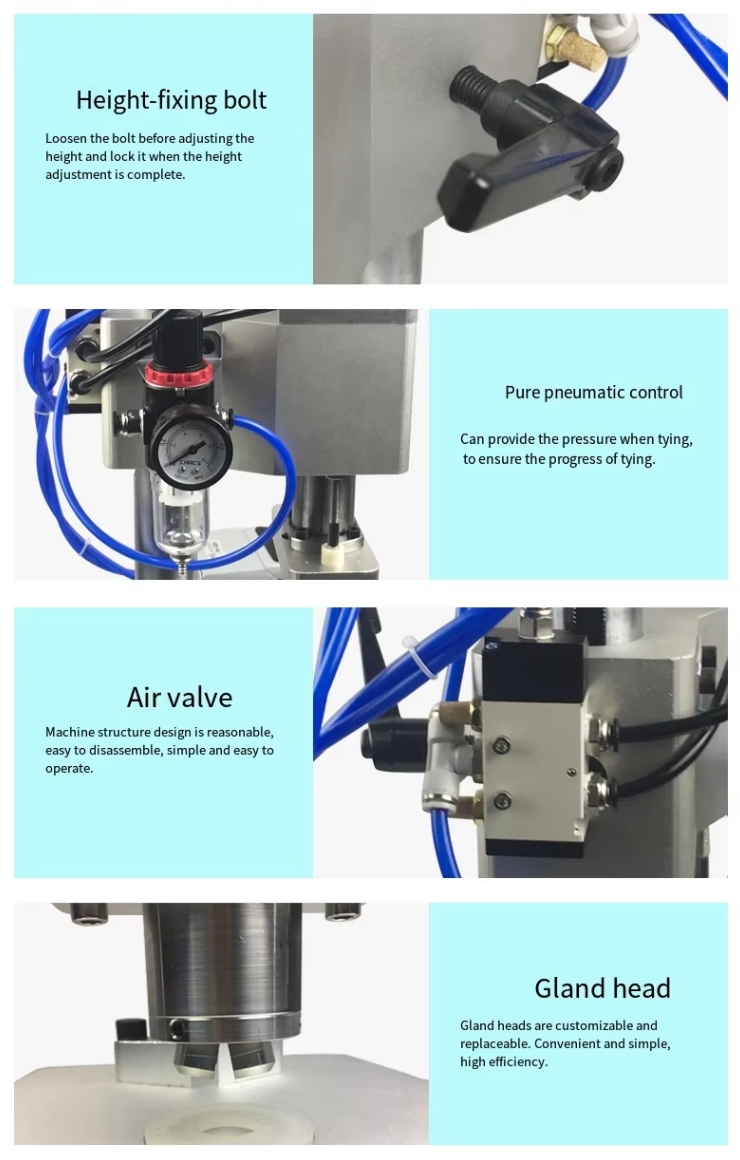 Height-fixing bolt

Loosen the bolt before adjusting the height and lock it when the height adjustment is complete.

Pure pneumatic control

Can provide the pressure when tying, to ensure the progress of tying.

Air valve

Machine structure design is reasonable, easy to disassemble, simple and easy to operate.

Gland head

Gland heads are customizable and replaceable. Convenient and simple, high efficiency.