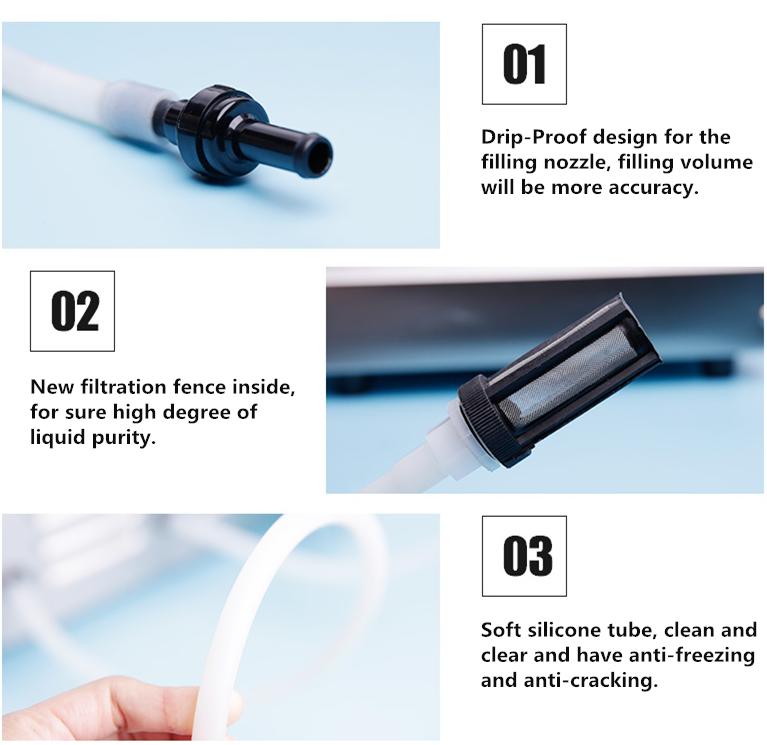 01

Drip-Proof design for the filling nozzle, filling volume will be more accuracy.

02

New filtration fence inside, for sure high degree of liquid purity.

03

Soft silicone tube, clean and clear and have anti-freezing and anti-cracking.