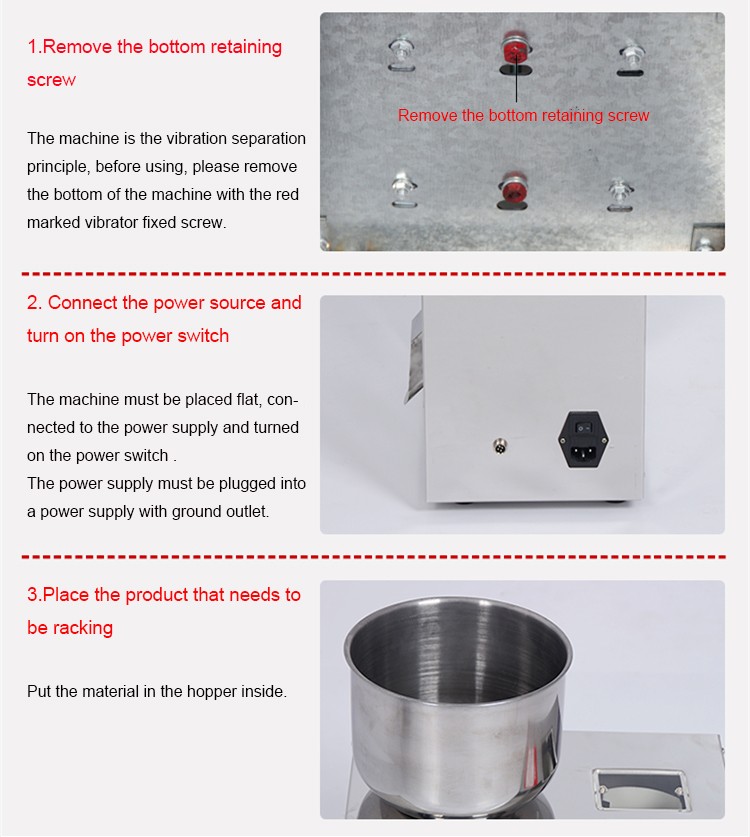 1.Remove the bottom retaining screw

The machine is the vibration separation principle, before using, please remove the bottom of the machine with the red marked vibrator fixed screw.

Remove the bottom retaining screw

2. Connect the power source and turn on the power switch

The machine must be placed flat, connected to the power supply and turned on the power switch .
The power supply must be plugged into a power supply with ground outlet.

3.Place the product that needs to be racking

Put the material in the hopper inside.