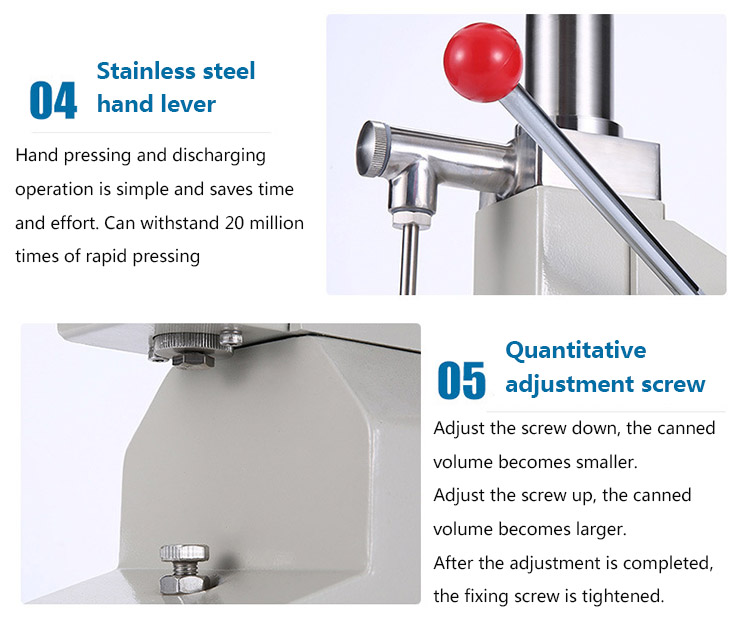 04 Stainless steel hand lever

Hand pressing and discharging operation is simple and saves time and effort. Can withstand 20 million times of rapid pressing

05 Quantitative adjustment screw

Adjust the screw down, the canned volume becomes smaller.
Adjust the screw up, the canned volume becomes larger.
After the adjustment is completed, the fixing screw is tightened.