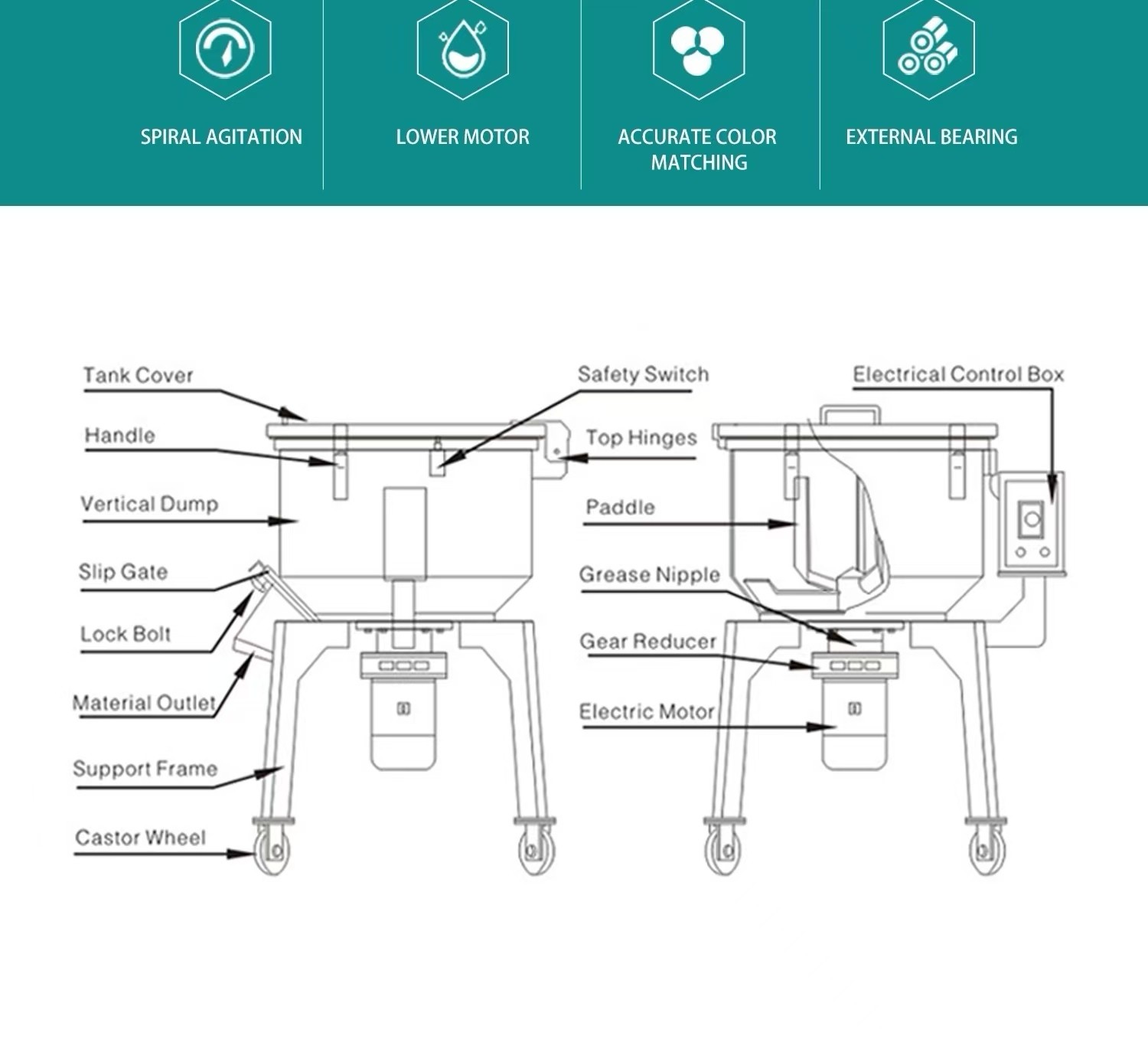 SPIRAL AGITATION

LOWER MOTOR

ACCURATE COLOR MATCHING

EXTERNAL BEARING

Tank Cover

Handle

Vertical Dump

Slip Gate

Lock Bolt

Material Outlet

Support Frame

Castor Wheel

Safety Switch

Top Hinges

Paddle

Grease Nipple

Gear Reducer

Electric Motor

Electrical Control Box