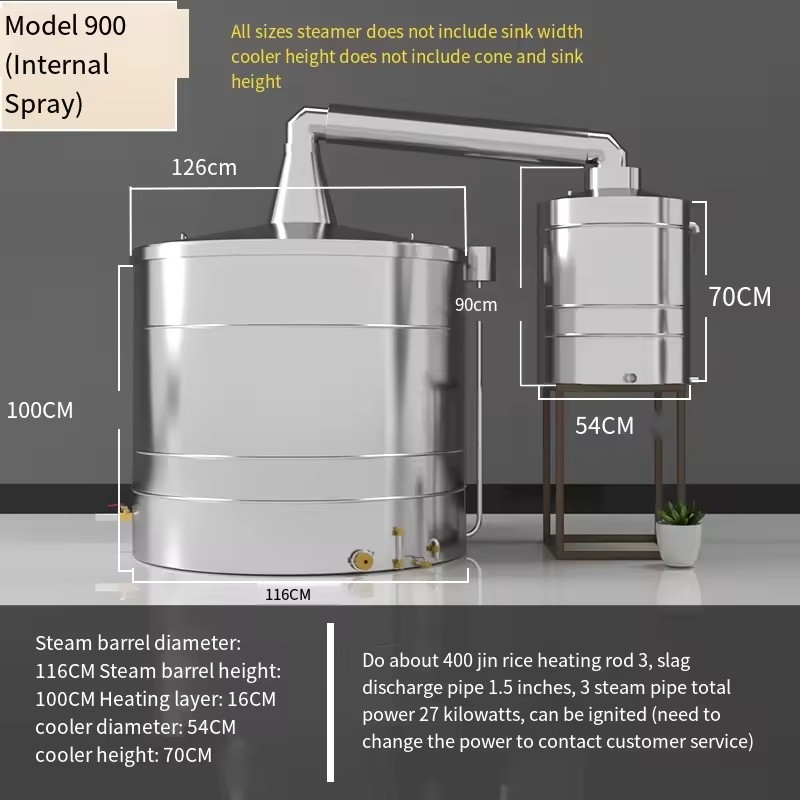 Model 900 (Internal Spray)

All sizes steamer does not include sink width cooler height does not include cone and sink height

126cm

90cm

70CM

100CM

54CM

116CM

Steam barrel diameter: 116CM Steam barrel height: 100CM Heating layer: 16CM cooler diameter: 54CM cooler height: 70CM

Do about 400 jin rice heating rod 3, slag discharge pipe 1.5 inches, 3 steam pipe total power 27 kilowatts, can be ignited (need to change the power to contact customer service)