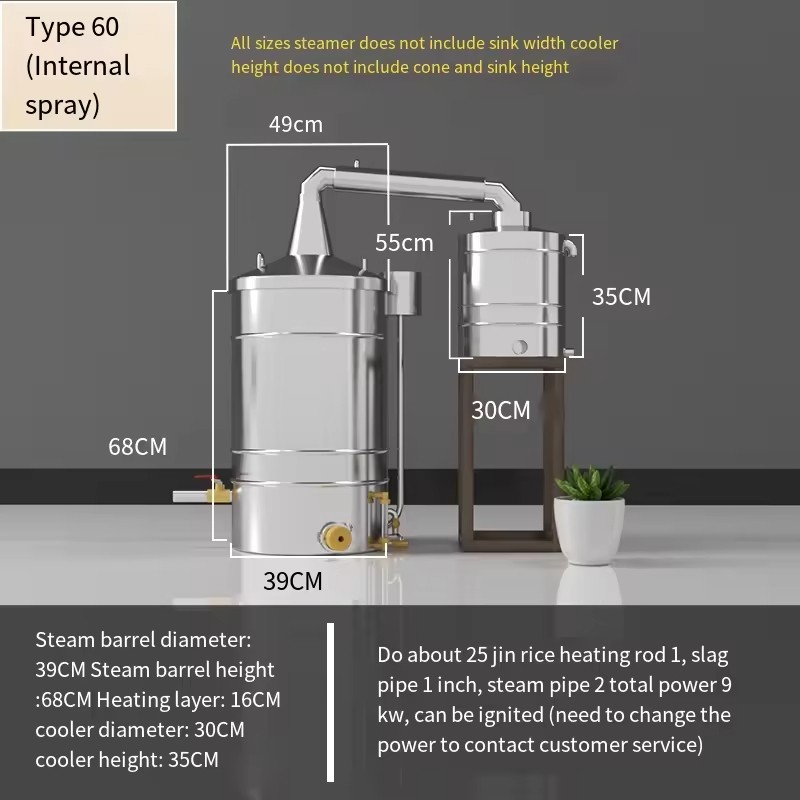 Type 60 (Internal spray)

All sizes steamer does not include sink width cooler height does not include cone and sink height

49cm

55cm

35CM

30CM

68CM

39CM

Steam barrel diameter: 39CM Steam barrel height :68CM Heating layer: 16CM cooler diameter: 30CM cooler height: 35CM

Do about 25 jin rice heating rod 1, slag pipe 1 inch, steam pipe 2 total power 9 kw, can be ignited (need to change the power to contact customer service)