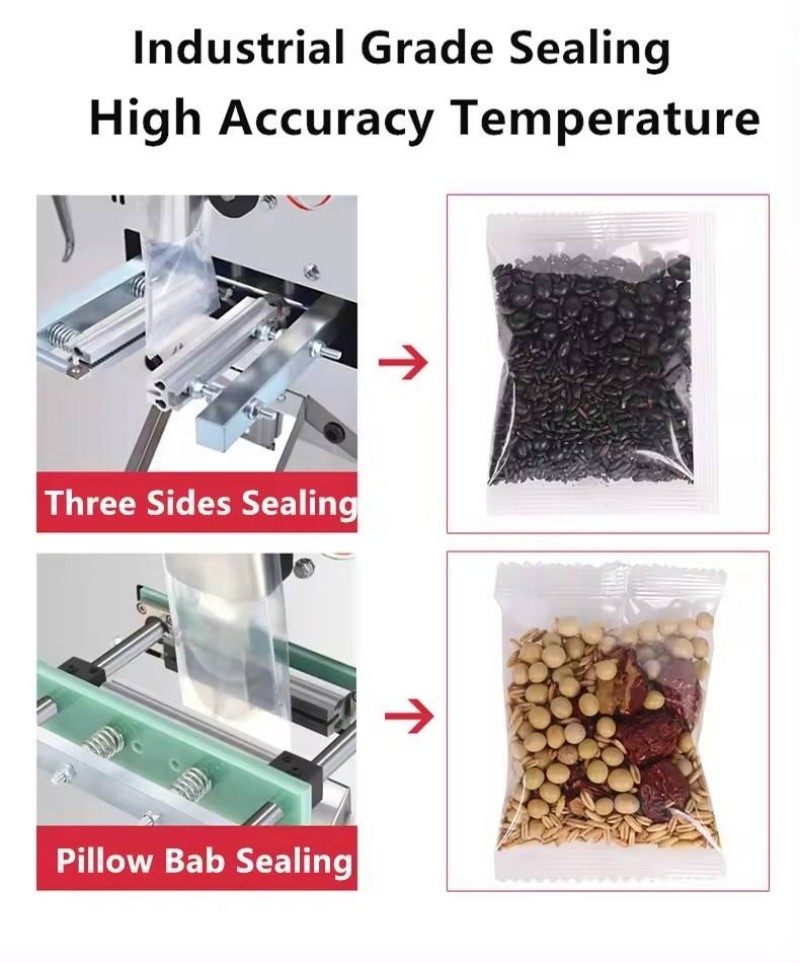 Industrial Grade Sealing
High Accuracy Temperature

Three Sides Sealing

Pillow Bab Sealing